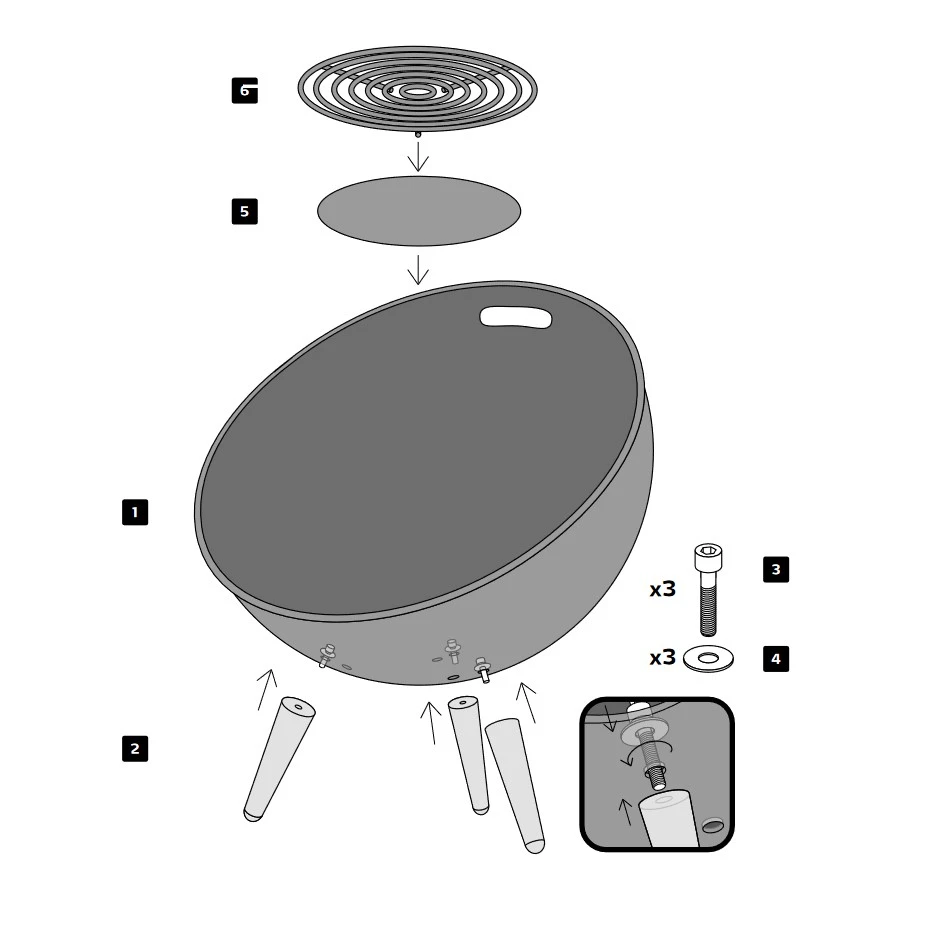 6

5

1

x3

3

x3

4

2